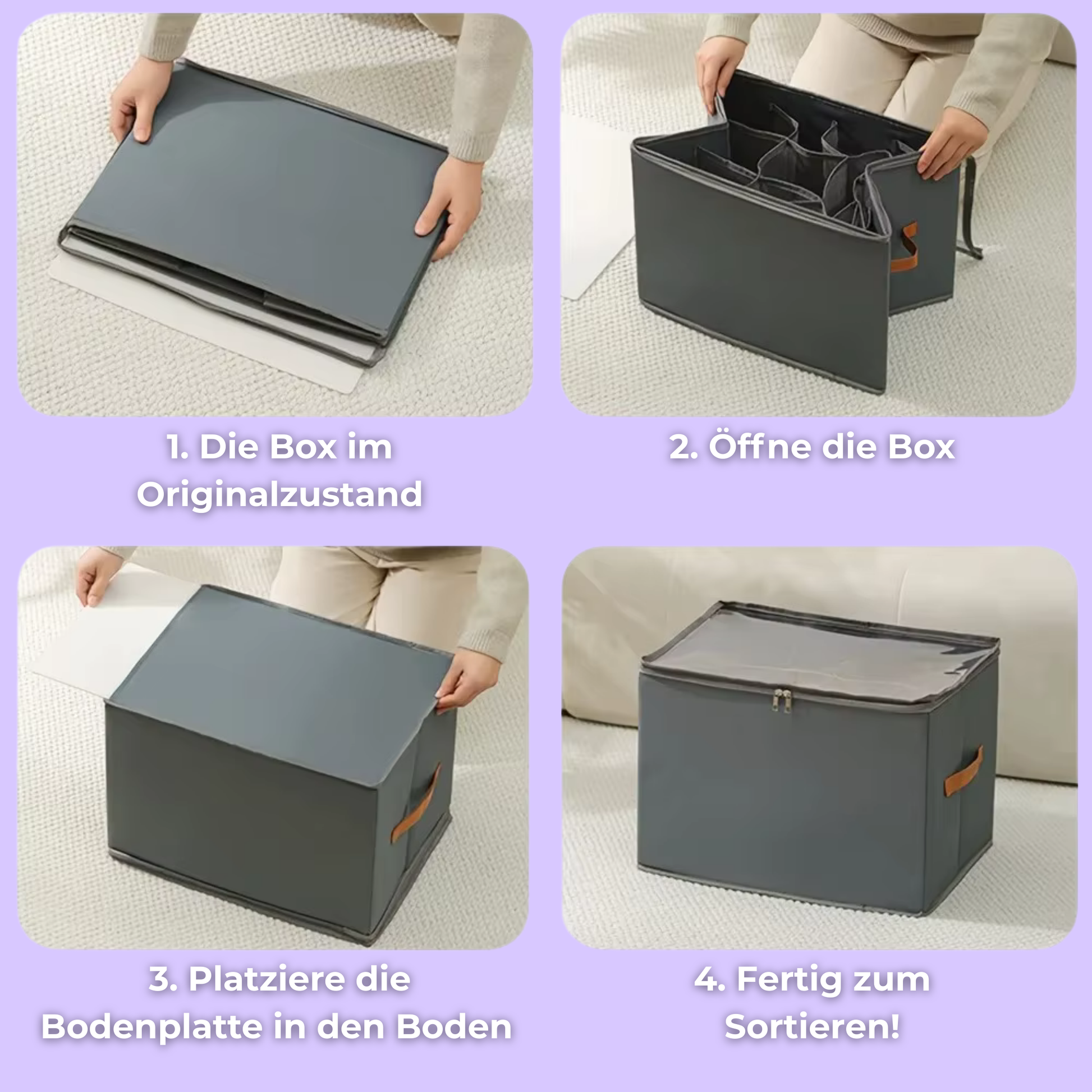 1. Die Box im Originalzustand

2. Öffne die Box

3. Platziere die Bodenplatte in den Boden

4. Fertig zum Sortieren!