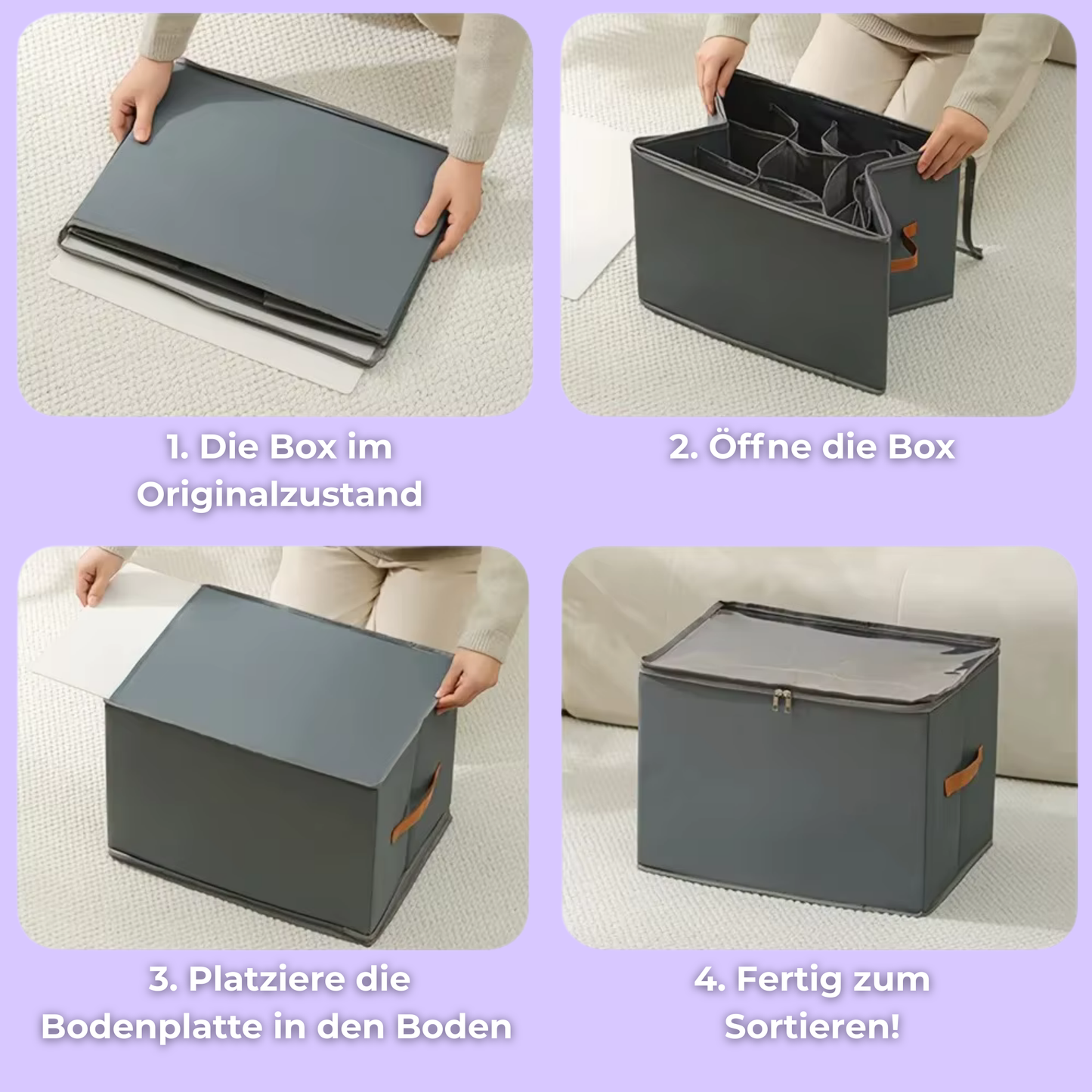 1. Die Box im Originalzustand

2. Öffne die Box

3. Platziere die Bodenplatte in den Boden

4. Fertig zum Sortieren!